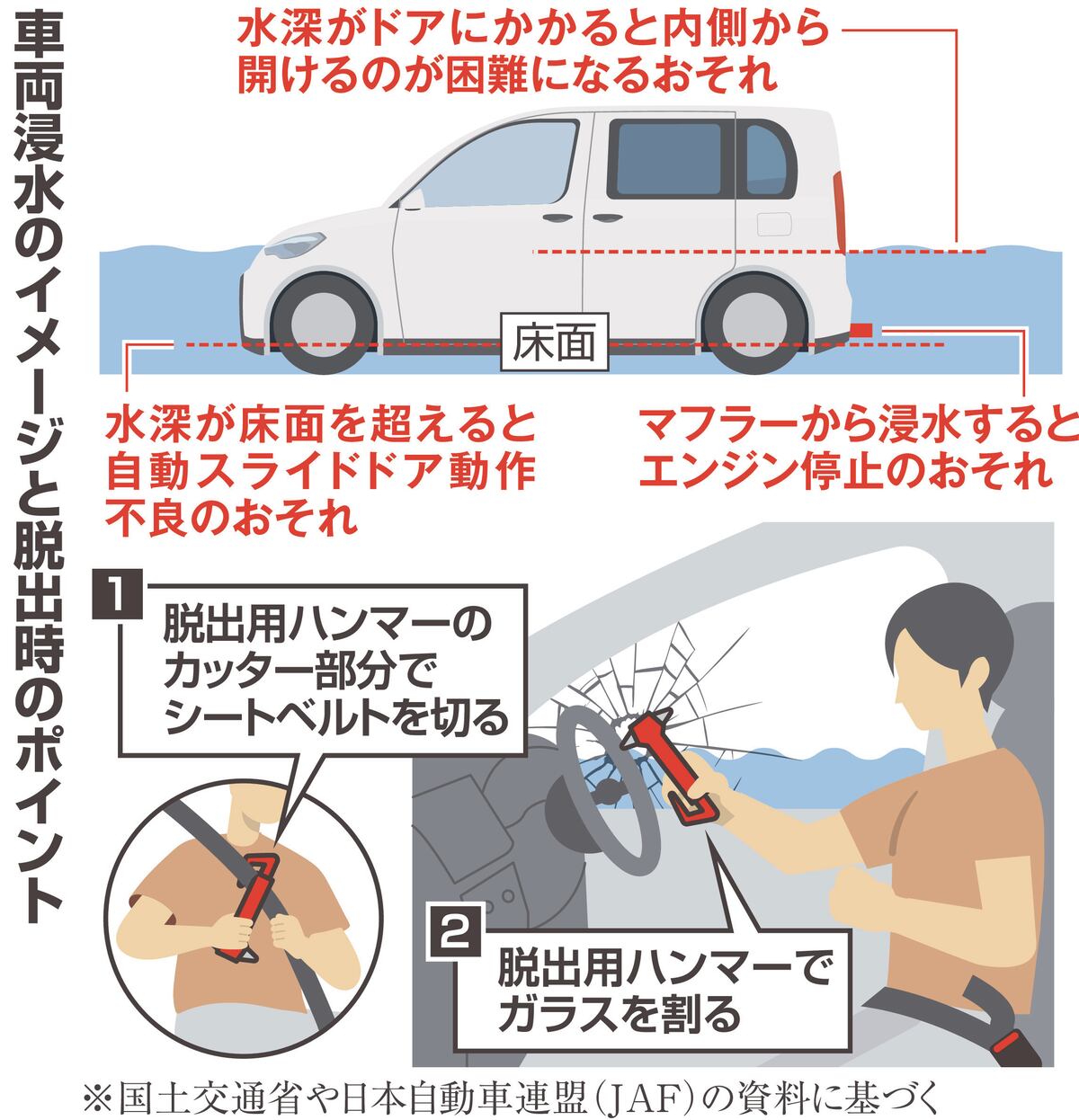 車両浸水のイメージと脱出時のポイント

水深がドアにかかると内側から開けるのが困難になるおそれ

床面

水深が床面を超えると自動スライドドア動作不良のおそれ

マフラーから浸水するとエンジン停止のおそれ

1 脱出用ハンマーのカッター部分でシートベルトを切る

2 脱出用ハンマーでガラスを割る

※国土交通省や日本自動車連盟（JAF）の資料に基づく